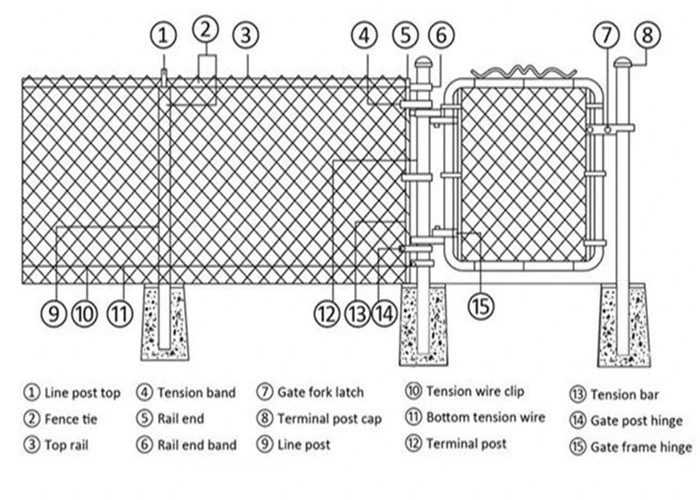 ① ② ③ ④ ⑤ ⑥ ⑦ ⑧

⑨ ⑩ ⑪ ⑫ ⑬ ⑭ ⑮

① Line post top
② Fence tie
③ Top rail

④ Tension band
⑤ Rail end
⑥ Rail end band

⑦ Gate fork latch
⑧ Terminal post cap
⑨ Line post

⑩ Tension wire clip
⑪ Bottom tension wire
⑫ Terminal post

⑬ Tension bar
⑭ Gate post hinge
⑮ Gate frame hinge